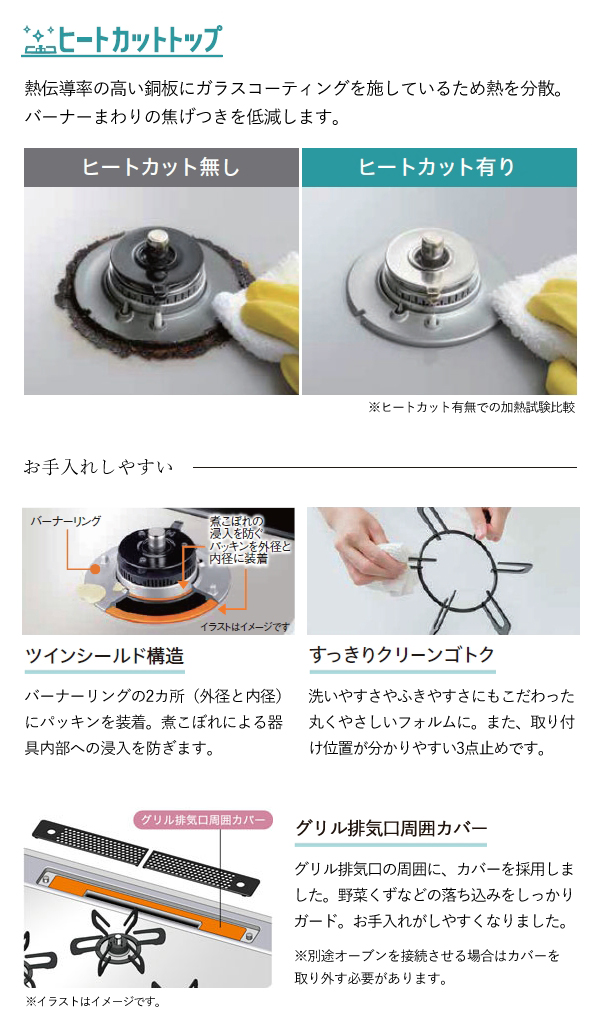 ヒートカットトップ

熱伝導率の高い銅板にガラスコーティングを施しているため熱を分散。バーナーまわりの焦げつきを低減します。

ヒートカット無し

ヒートカット有り

※ヒートカット有無での加熱試験比較

お手入れしやすい

バーナーリング

煮こぼれの浸入を防ぐパッキンを外径と内径に装着

イラストはイメージです

ツインシールド構造

バーナーリングの2カ所（外径と内径）にパッキンを装着。煮こぼれによる器具内部への浸入を防ぎます。

すっきりクリーンゴトク

洗いやすさやふきやすさにもこだわった丸くやさしいフォルムに。また、取り付け位置が分かりやすい3点止めです。

グリル排気口周囲カバー

※イラストはイメージです。

グリル排気口周囲カバー

グリル排気口の周囲に、カバーを採用しました。野菜くずなどの落ち込みをしっかりガード。お手入れがしやすくなりました。

※別途オーブンを接続させる場合はカバーを取り外す必要があります。