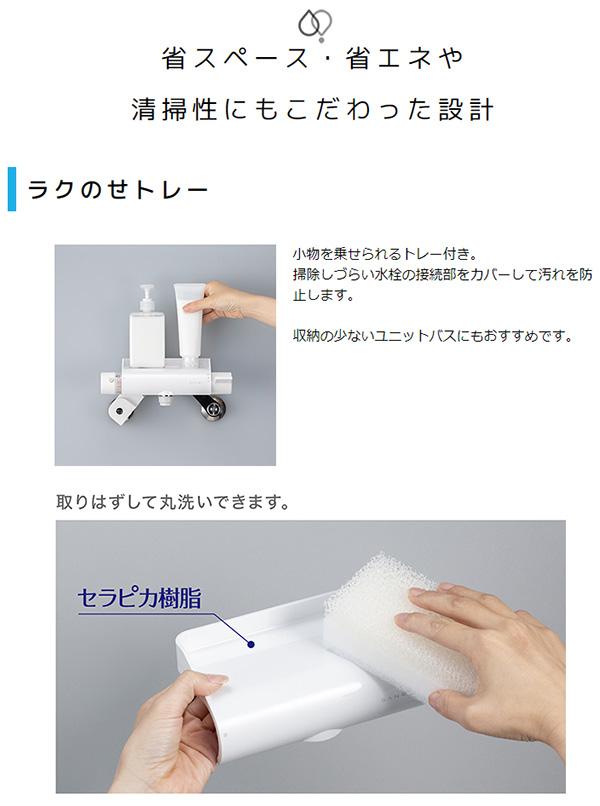 省スペース・省エネや

清掃性にもこだわった設計

ラクのせトレー

小物を乗せられるトレー付き。
掃除しづらい水栓の接続部をカバーして汚れを防止します。

収納の少ないユニットバスにもおすすめです。

取りはずして丸洗いできます。

セラピカ樹脂