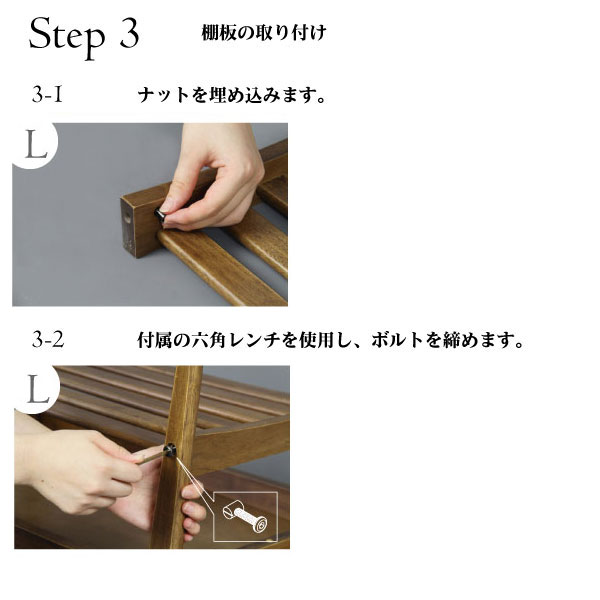 Step 3 棚板の取り付け

3-1 ナットを埋め込みます。

L

3-2 付属の六角レンチを使用し、ボルトを締めます。

L