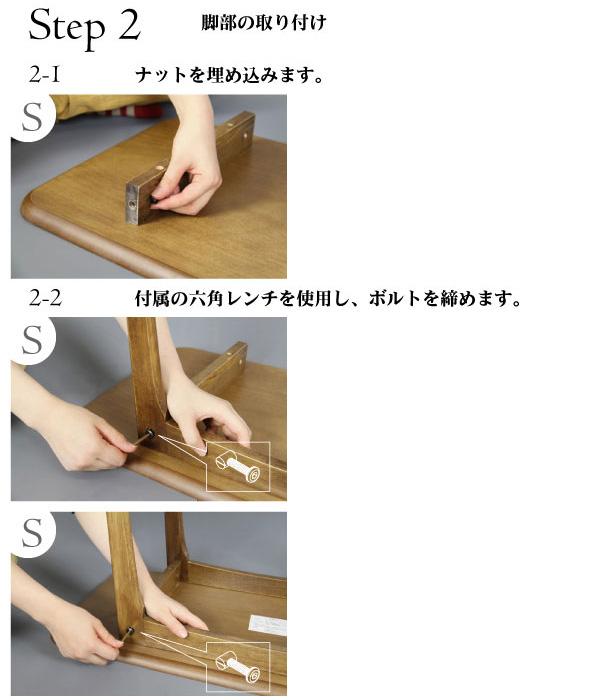 Step 2 脚部の取り付け

2-1 ナットを埋め込みます。

S

2-2 付属の六角レンチを使用し、ボルトを締めます。

S

S