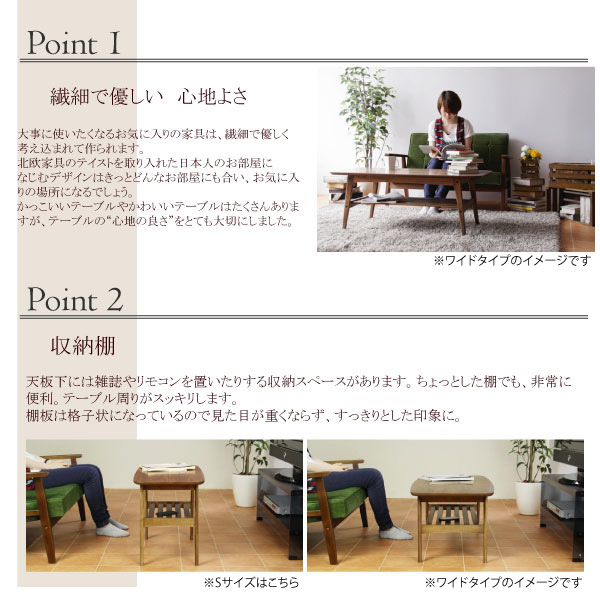 Point 1

繊細で優しい　心地よさ

大事に使いたくなるお気に入りの家具は、繊細で優しく考え込まれて作られます。
北欧家具のテイストを取り入れた日本人のお部屋になじむデザインはきっとどんなお部屋にも合い、お気に入りの場所になるでしょう。
かっこいいテーブルやかわいいテーブルはたくさんありますが、テーブルの“心地の良さ”をとても大切にしました。

※ワイドタイプのイメージです

Point 2

収納棚

天板下には雑誌やリモコンを置いたりする収納スペースがあります。ちょっとした棚でも、非常に便利。テーブル周りがスッキリします。
棚板は格子状になっているので見た目が重くならず、すっきりとした印象に。

※Sサイズはこちら

※ワイドタイプのイメージです