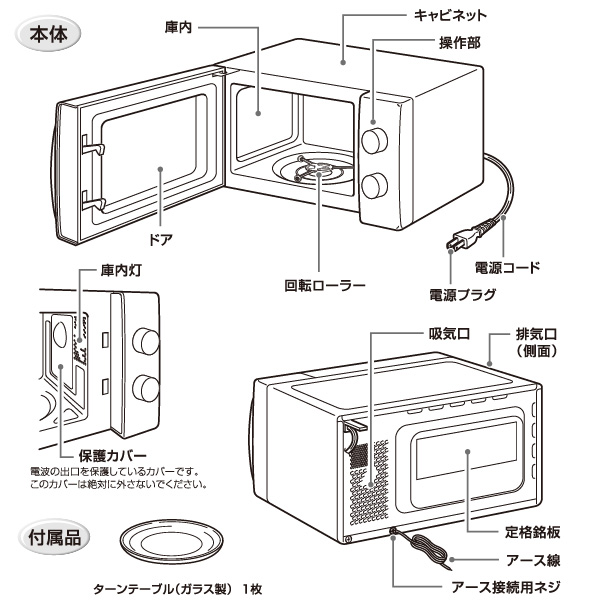 本体

庫内

キャビネット

操作部

ドア

回転ローラー

電源コード

電源プラグ

庫内灯

保護カバー
電波の出口を保護しているカバーです。
このカバーは絶対に外さないでください。

吸気口

排気口
(側面)

定格銘板

アース線

アース接続用ネジ

付属品

ターンテーブル(ガラス製) 1枚