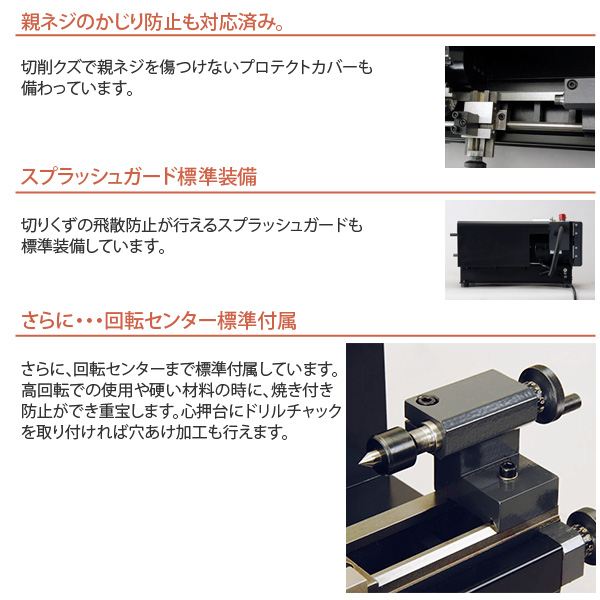 親ネジのかじり防止も対応済み。

切削クズで親ネジを傷つけないプロテクトカバーも備わっています。

スプラッシュガード標準装備

切りくずの飛散防止が行えるスプラッシュガードも標準装備しています。

さらに・・・回転センター標準付属

さらに、回転センターまで標準付属しています。高回転での使用や硬い材料の時に、焼き付き防止ができ重宝します。心押台にドリルチャックを取り付ければ穴あけ加工も行えます。