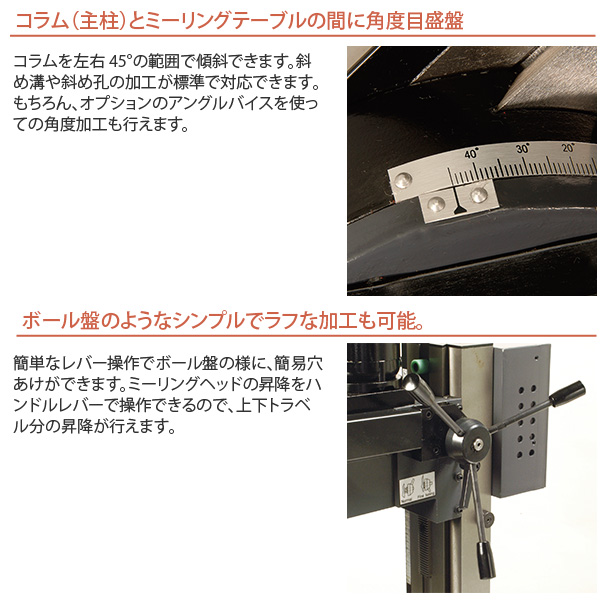 コラム（主柱）とミーリングテーブルの間に角度目盛盤

コラムを左右 45°の範囲で傾斜できます。斜め溝や斜め孔の加工が標準で対応できます。もちろん、オプションのアングルバイスを使っての角度加工も行えます。

40° 30° 20°

ボール盤のようなシンプルでラフな加工も可能。

簡単なレバー操作でボール盤の様に、簡易穴あけができます。ミーリングヘッドの昇降をハンドルレバーで操作できるので、上下トラベル分の昇降が行えます。