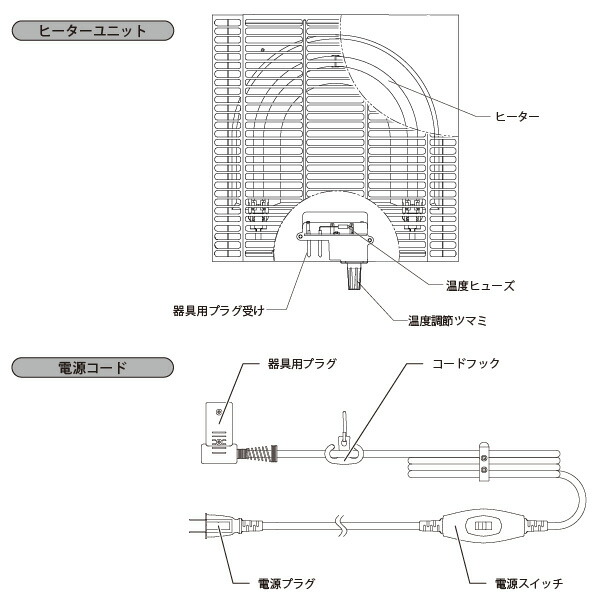 ヒーターユニット

ヒーター

温度ヒューズ

器具用プラグ受け

温度調節ツマミ

電源コード

器具用プラグ

コードフック

電源プラグ

電源スイッチ