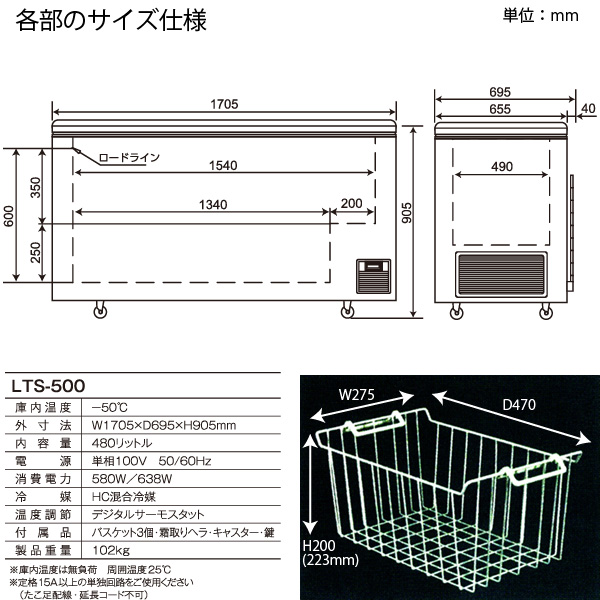 各部のサイズ仕様

単位：mm

1705

ロードライン

1540

1340

200

600

350

250

905

695

655

40

490

LTS-500

| 庫内温度 | −50℃ |
|---|---|
| 外寸法 | W1705×D695×H905mm |
| 内容量 | 480リットル |
| 電源 | 単相100V 50/60Hz |
| 消費電力 | 580W／638W |
| 冷媒 | HC混合冷媒 |
| 温度調節 | デジタルサーモスタット |
| 付属品 | バスケット3個・霜取りヘラ・キャスター・鍵 |
| 製品重量 | 102kg |

※庫内温度は無負荷 周囲温度25℃
※定格15A以上の単独回路をご使用ください
（たこ足配線・延長コード不可）

W275

D470

H200
(223mm)