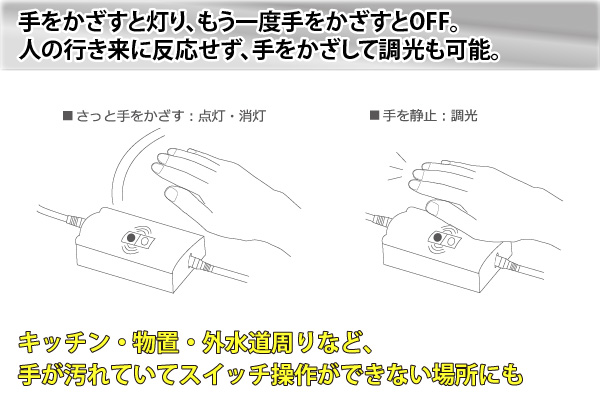 手をかざすと灯り、もう一度手をかざすとOFF。
人の行き来に反応せず、手をかざして調光も可能。

■ さっと手をかざす：点灯・消灯

■ 手を静止：調光

キッチン・物置・外水道周りなど、
手が汚れていてスイッチ操作ができない場所にも