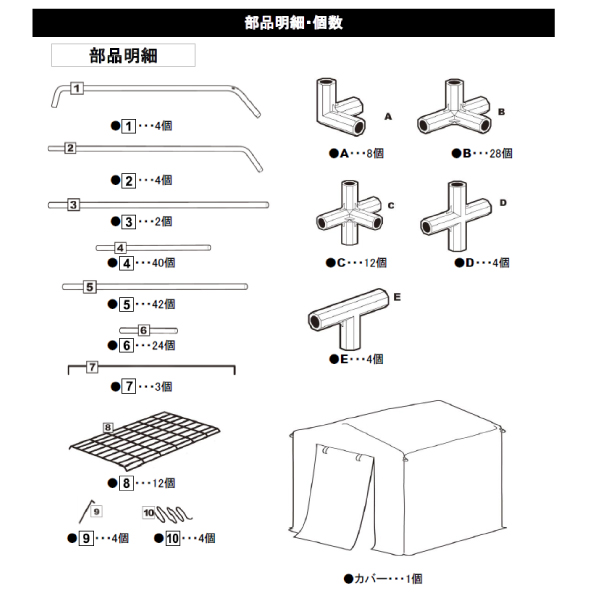 部品明細・個数

部品明細

1
●1・・・4個

2
●2・・・4個

3
●3・・・2個

4
●4・・・40個

5
●5・・・42個

6
●6・・・24個

7
●7・・・3個

8
●8・・・12個

9
●9・・・4個

10
●10・・・4個

A
●A・・・8個

B
●B・・・28個

C
●C・・・12個

D
●D・・・4個

E
●E・・・4個

●カバー・・・1個