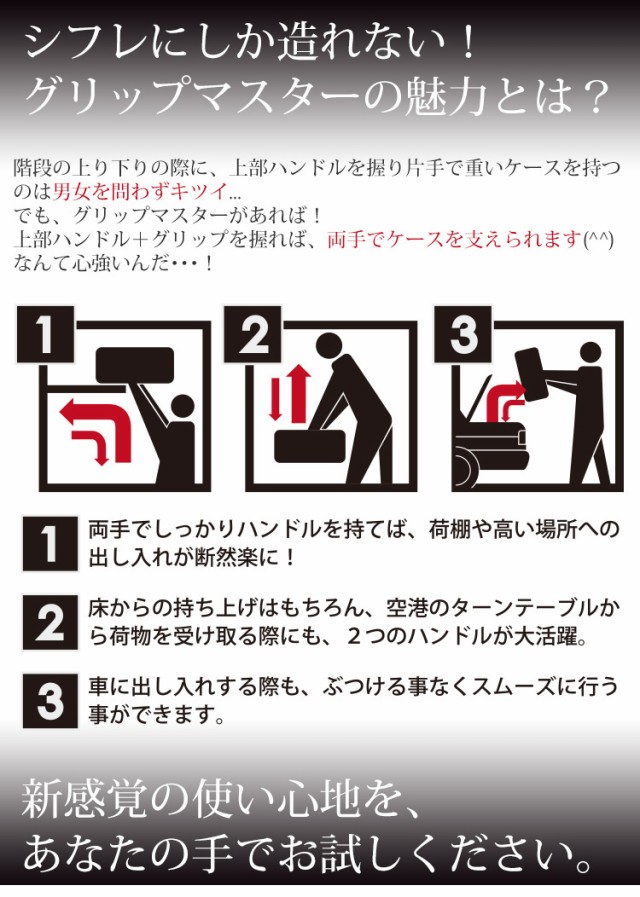 シフレにしか造れない！
グリップマスターの魅力とは？

階段の上り下りの際に、上部ハンドルを握り片手で重いケースを持つのは男女を問わずキツイ...
でも、グリップマスターがあれば！
上部ハンドル＋グリップを握れば、両手でケースを支えられます(^^)
なんて心強いんだ・・・！

1

2

3

1 両手でしっかりハンドルを持てば、荷棚や高い場所への出し入れが断然楽に！

2 床からの持ち上げはもちろん、空港のターンテーブルから荷物を受け取る際にも、２つのハンドルが大活躍。

3 車に出し入れする際も、ぶつける事なくスムーズに行う事ができます。

新感覚の使い心地を、
あなたの手でお試しください。