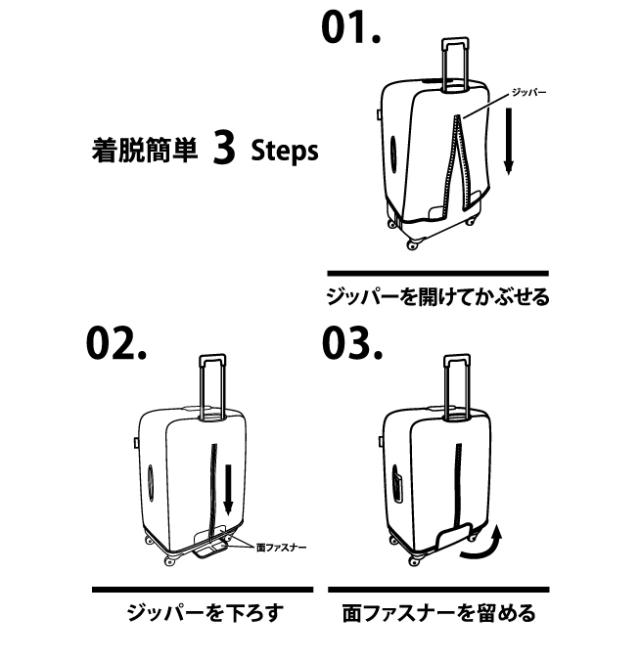 着脱簡単 3 Steps

01.

ジッパー

ジッパーを開けてかぶせる

02.

面ファスナー

ジッパーを下ろす

03.

面ファスナーを留める