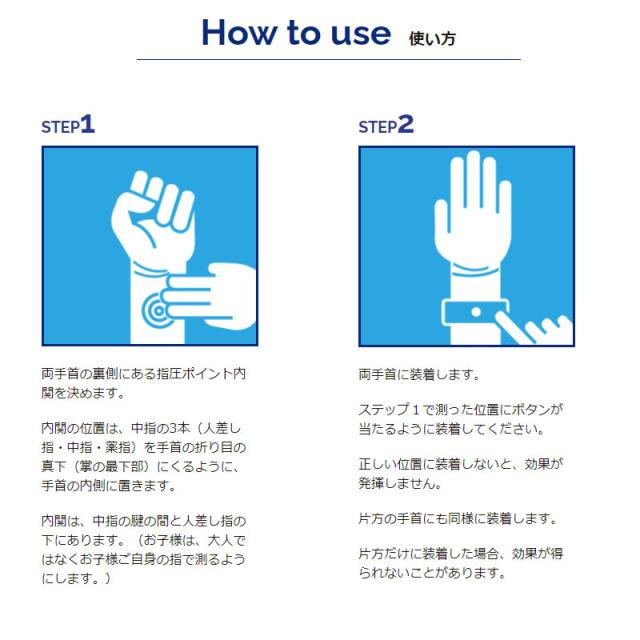 How to use 使い方

STEP1

両手首の裏側にある指圧ポイント内関を決めます。

内関の位置は、中指の3本（人差し指・中指・薬指）を手首の折り目の真下（掌の最下部）にくるように、手首の内側に置きます。

内関は、中指の腱の間と人差し指の下にあります。（お子様は、大人ではなくお子様ご自身の指で測るようにします。）

STEP2

両手首に装着します。

ステップ１で測った位置にボタンが当たるように装着してください。

正しい位置に装着しないと、効果が発揮しません。

片方の手首にも同様に装着します。

片方だけに装着した場合、効果が得られないことがあります。