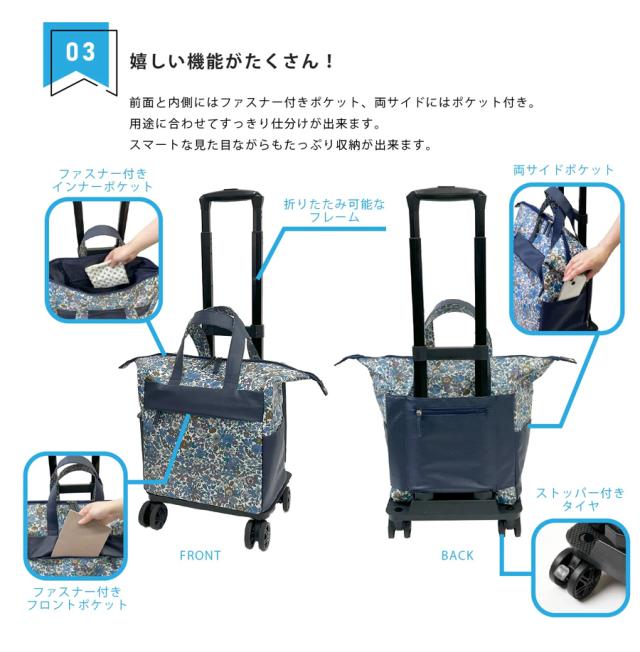 03

嬉しい機能がたくさん！

前面と内側にはファスナー付きポケット、両サイドにはポケット付き。
用途に合わせてすっきり仕分けが出来ます。
スマートな見た目ながらもたっぷり収納が出来ます。

ファスナー付き
インナーポケット

折りたたみ可能な
フレーム

両サイドポケット

ストッパー付き
タイヤ

FRONT

BACK

ファスナー付き
フロントポケット