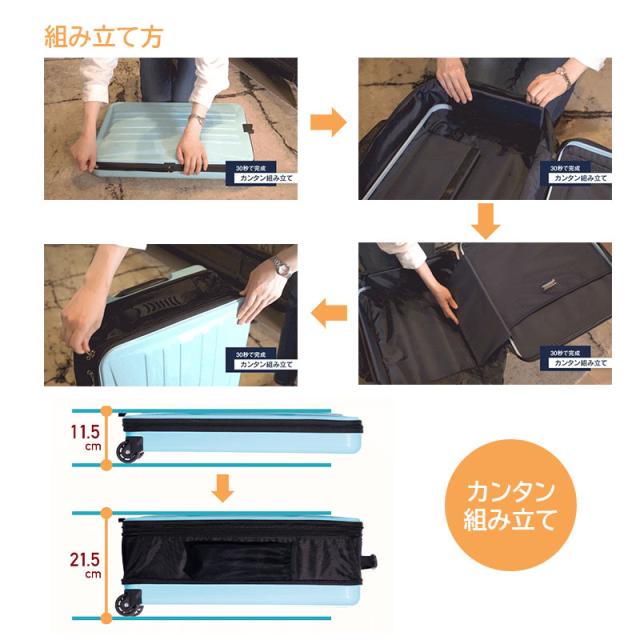 組み立て方

30秒で完成
カンタン組み立て

30秒で完成
カンタン組み立て

30秒で完成
カンタン組み立て

30秒で完成
カンタン組み立て

11.5 cm

21.5 cm

カンタン
組み立て