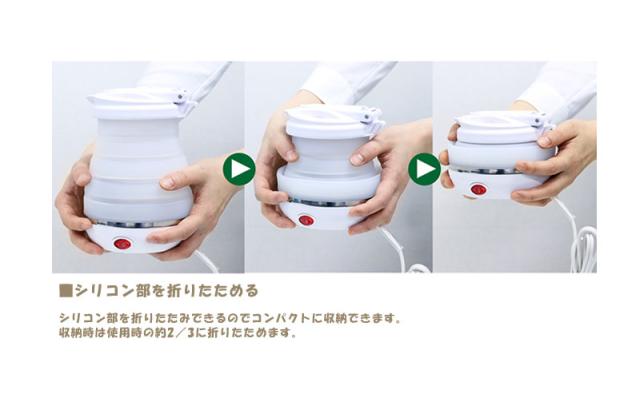 ■シリコン部を折りたためる

シリコン部を折りたたみできるのでコンパクトに収納できます。
収納時は使用時の約2／3に折りたためます。