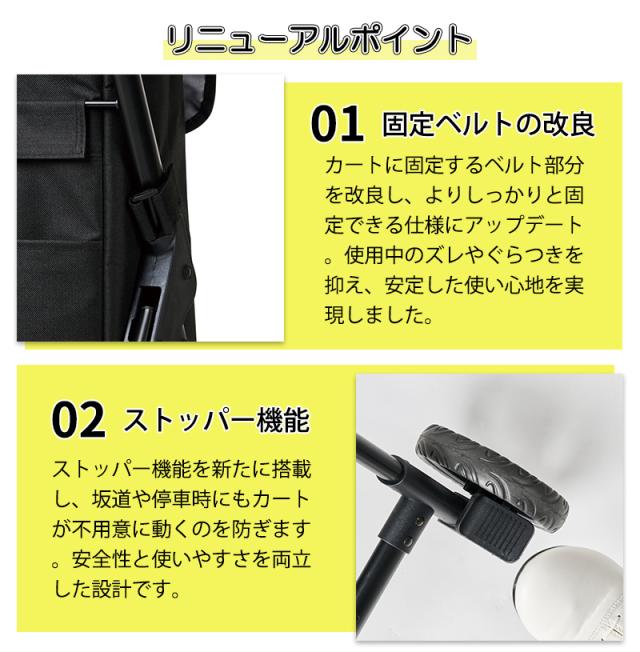 リニューアルポイント

01 固定ベルトの改良

カートに固定するベルト部分を改良し、よりしっかりと固定できる仕様にアップデート。使用中のズレやぐらつきを抑え、安定した使い心地を実現しました。

02 ストッパー機能

ストッパー機能を新たに搭載し、坂道や停車時にもカートが不用意に動くのを防ぎます。安全性と使いやすさを両立した設計です。