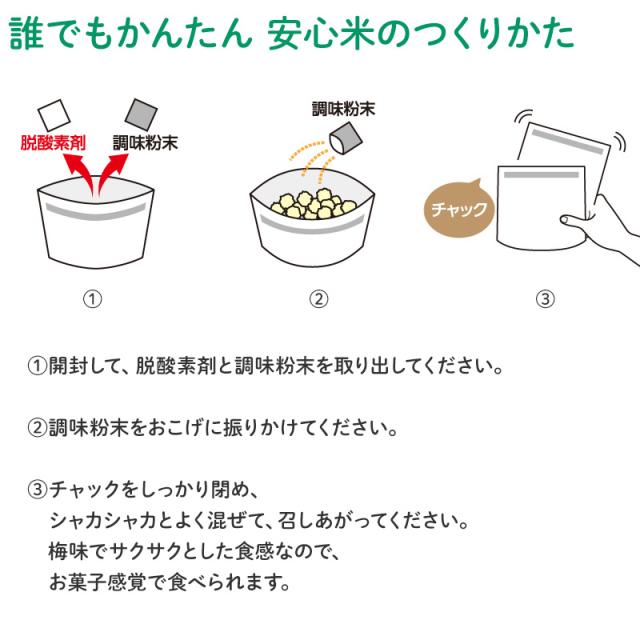 誰でもかんたん 安心米のつくりかた

脱酸素剤
調味粉末

①

調味粉末

②

チャック

③

①開封して、脱酸素剤と調味粉末を取り出してください。

②調味粉末をおこげに振りかけてください。

③チャックをしっかり閉め、
シャカシャカとよく混ぜて、召しあがってください。
梅味でサクサクとした食感なので、
お菓子感覚で食べられます。