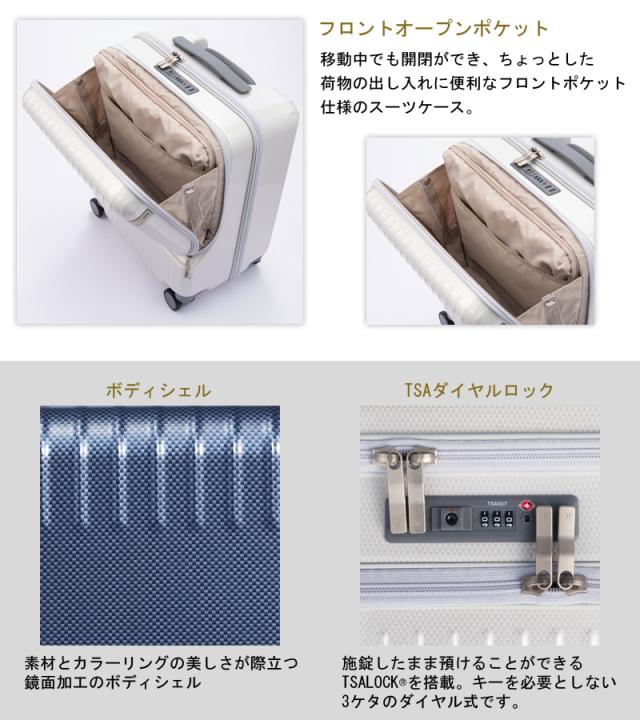 フロントオープンポケット

移動中でも開閉ができ、ちょっとした荷物の出し入れに便利なフロントポケット仕様のスーツケース。

ボディシェル

素材とカラーリングの美しさが際立つ鏡面加工のボディシェル

TSAダイヤルロック

TSA007

施錠したまま預けることができるTSALOCK®を搭載。キーを必要としない3ケタのダイヤル式です。