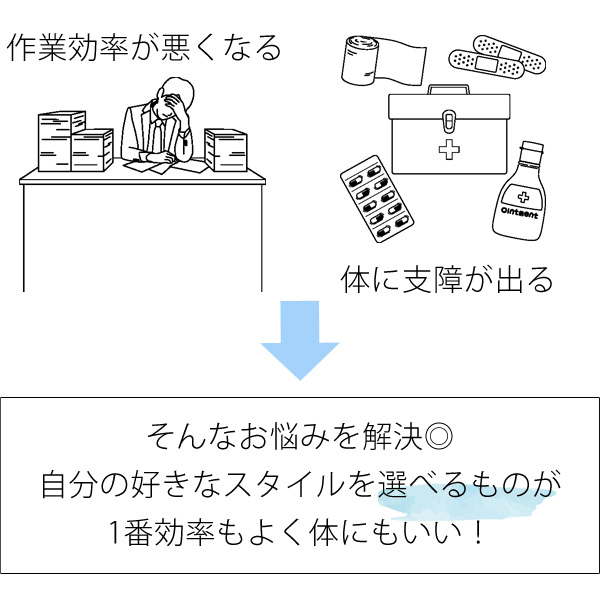 作業効率が悪くなる

Ointment

体に支障が出る

そんなお悩みを解決◎
自分の好きなスタイルを選べるものが
1番効率もよく体にもいい！