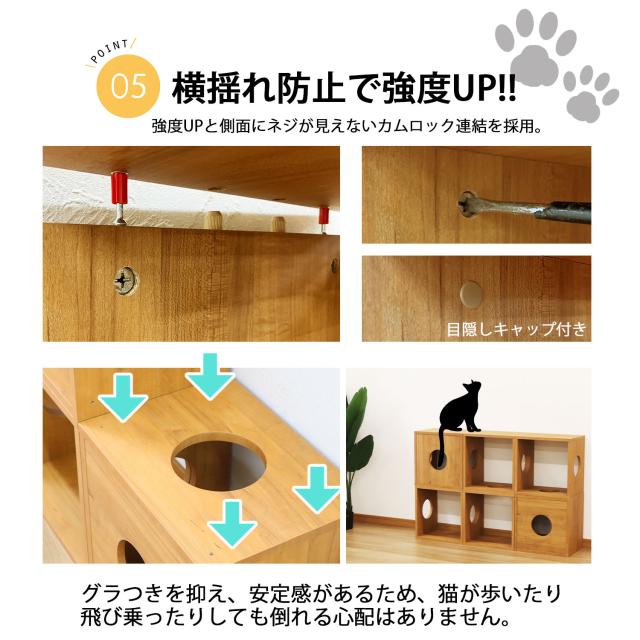 POINT

05 横揺れ防止で強度UP!!

強度UPと側面にネジが見えないカムロック連結を採用。

目隠しキャップ付き

グラつきを抑え、安定感があるため、猫が歩いたり飛び乗ったりしても倒れる心配はありません。