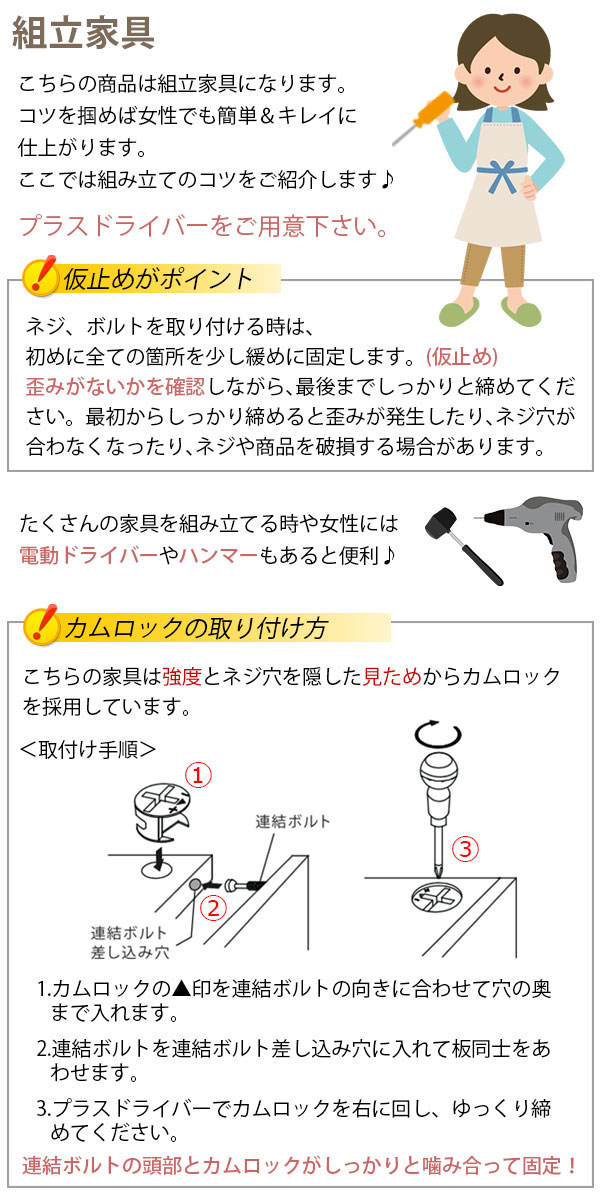 組立家具

こちらの商品は組立家具になります。
コツを掴めば女性でも簡単＆キレイに仕上がります。
ここでは組み立てのコツをご紹介します♪

プラスドライバーをご用意下さい。

仮止めがポイント

ネジ、ボルトを取り付ける時は、
初めに全ての箇所を少し緩めに固定します。(仮止め)
歪みがないかを確認しながら、最後までしっかりと締めてください。最初からしっかり締めると歪みが発生したり、ネジ穴が合わなくなったり、ネジや商品を破損する場合があります。

たくさんの家具を組み立てる時や女性には
電動ドライバーやハンマーもあると便利♪

カムロックの取り付け方

こちらの家具は強度とネジ穴を隠した見ためからカムロックを採用しています。

＜取付け手順＞

①

連結ボルト

②

連結ボルト
差し込み穴

③

1.カムロックの▲印を連結ボルトの向きに合わせて穴の奥まで入れます。

2.連結ボルトを連結ボルト差し込み穴に入れて板同士をあわせます。

3.プラスドライバーでカムロックを右に回し、ゆっくり締めてください。

連結ボルトの頭部とカムロックがしっかりと噛み合って固定！