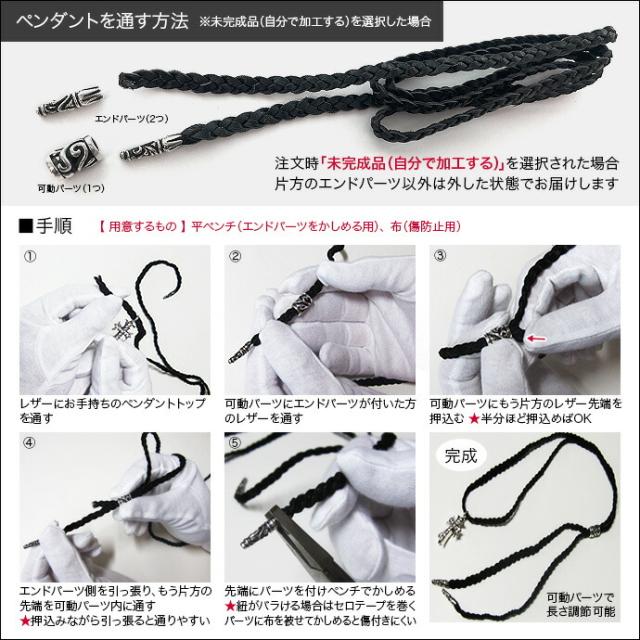 ペンダントを通す方法 ※未完成品(自分で加工する)を選択した場合

エンドパーツ(2つ)

可動パーツ(1つ)

注文時「未完成品(自分で加工する)」を選択された場合
片方のエンドパーツ以外は外した状態でお届けします

■手順 【 用意するもの 】平ペンチ(エンドパーツをかしめる用)、布(傷防止用)

①
レザーにお手持ちのペンダントトップを通す

②
可動パーツにエンドパーツが付いた方のレザーを通す

③
可動パーツにもう片方のレザー先端を押込む ★半分ほど押込めばOK

④
エンドパーツ側を引っ張り、もう片方の先端を可動パーツ内に通す
★押込みながら引っ張ると通りやすい

⑤
先端にパーツを付けペンチでかしめる
★紐がバラける場合はセロテープを巻く
パーツに布を被せてかしめると傷付きにくい

完成
可動パーツで長さ調節可能