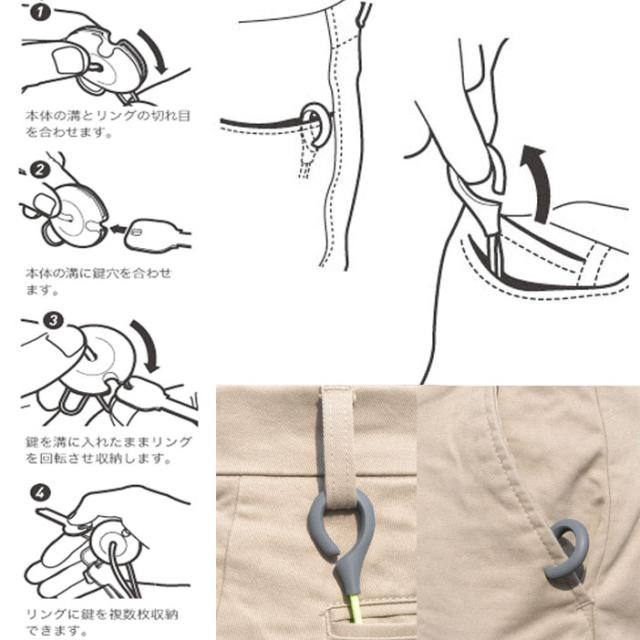 1
本体の溝とリングの切れ目を合わせます。

2
本体の溝に鍵穴を合わせます。

3
鍵を溝に入れたままリングを回転させ収納します。

4
リングに鍵を複数枚収納できます。