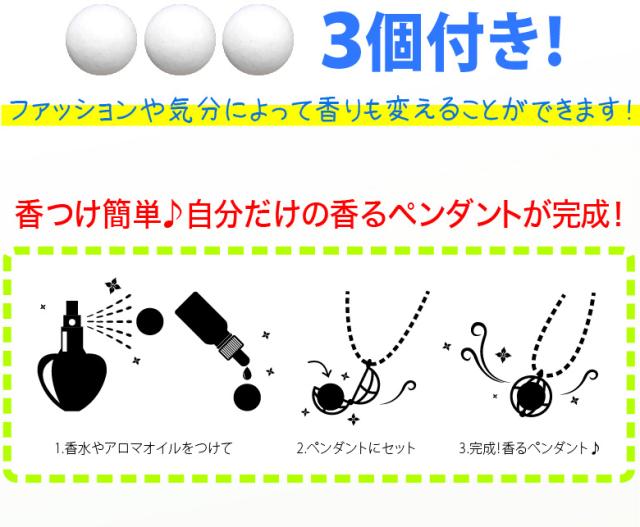 3個付き!

ファッションや気分によって香りも変えることができます!

香つけ簡単♪自分だけの香るペンダントが完成!

1.香水やアロマオイルをつけて

2.ペンダントにセット

3.完成!香るペンダント♪