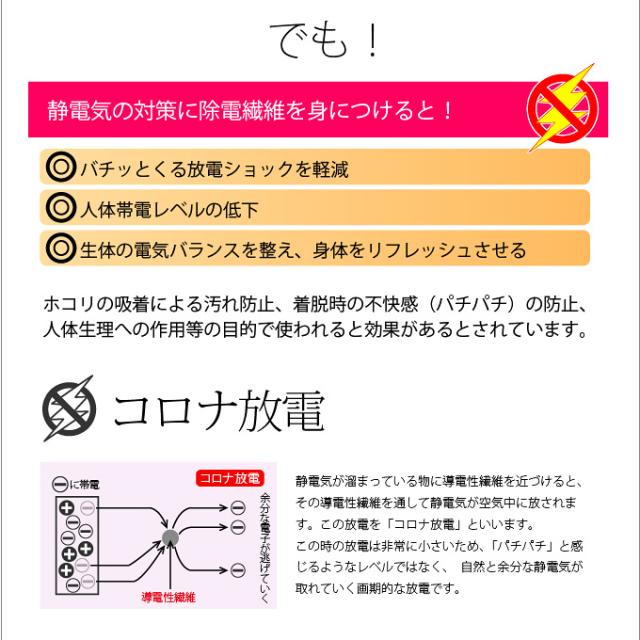 でも！

静電気の対策に除電繊維を身につけると！

◎バチッとくる放電ショックを軽減

◎人体帯電レベルの低下

◎生体の電気バランスを整え、身体をリフレッシュさせる

ホコリの吸着による汚れ防止、着脱時の不快感（パチパチ）の防止、人体生理への作用等の目的で使われると効果があるとされています。

コロナ放電

⊖に帯電

コロナ放電

余分な電子が逃げていく

導電性繊維

静電気が溜まっている物に導電性繊維を近づけると、その導電性繊維を通して静電気が空気中に放されます。この放電を「コロナ放電」といいます。
この時の放電は非常に小さいため、「パチパチ」と感じるようなレベルではなく、 自然と余分な静電気が取れていく画期的な放電です。