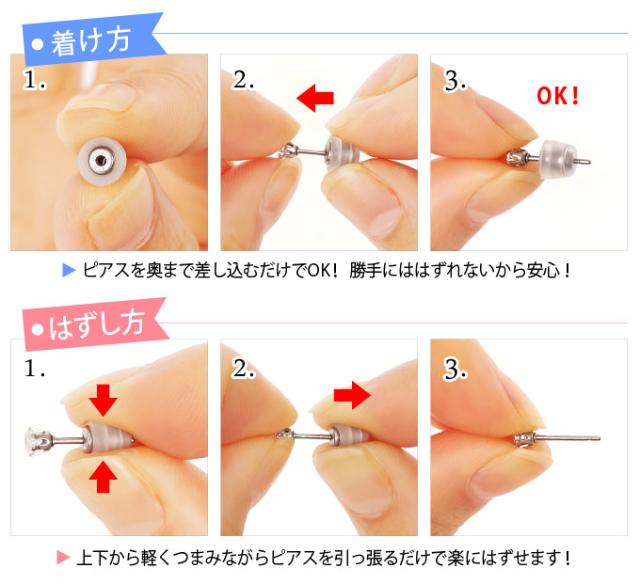 ●着け方

1.

2.

3.

OK!

▶ ピアスを奥まで差し込むだけでOK! 勝手にははずれないから安心!

●はずし方

1.

2.

3.

▶ 上下から軽くつまみながらピアスを引っ張るだけで楽にはずせます!