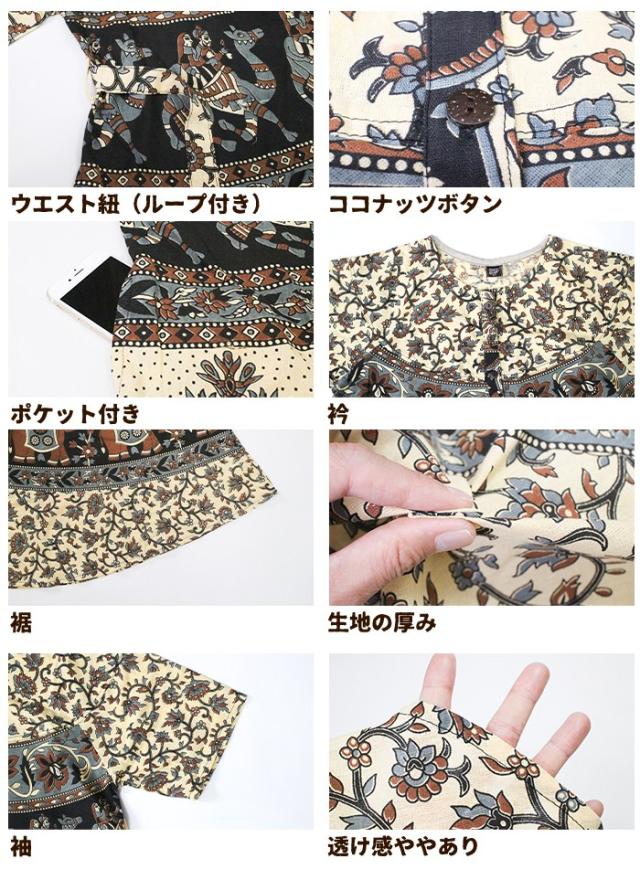 ウエスト紐（ループ付き）

ココナッツボタン

ポケット付き

衿

裾

生地の厚み

袖

透け感ややあり