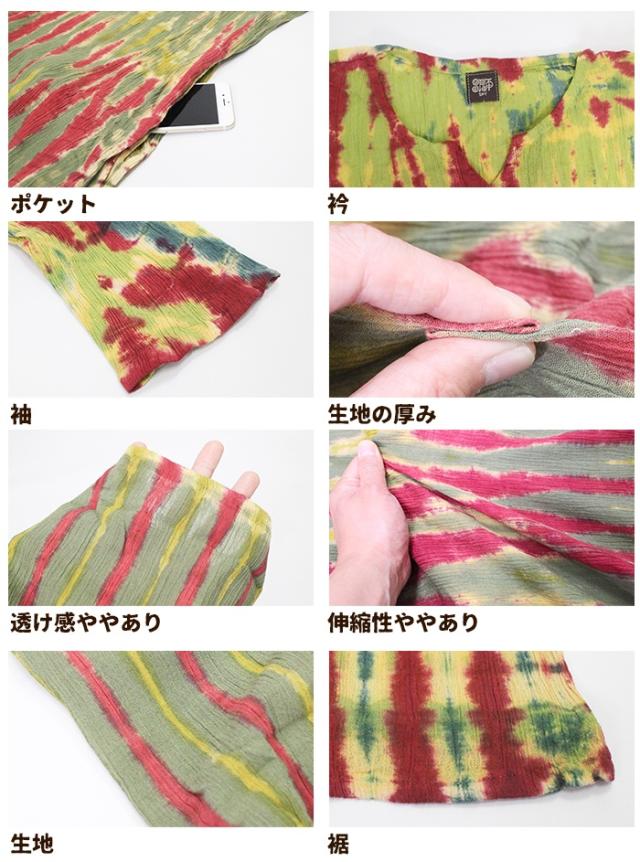 ポケット

衿

袖

生地の厚み

透け感ややあり

伸縮性ややあり

生地

裾