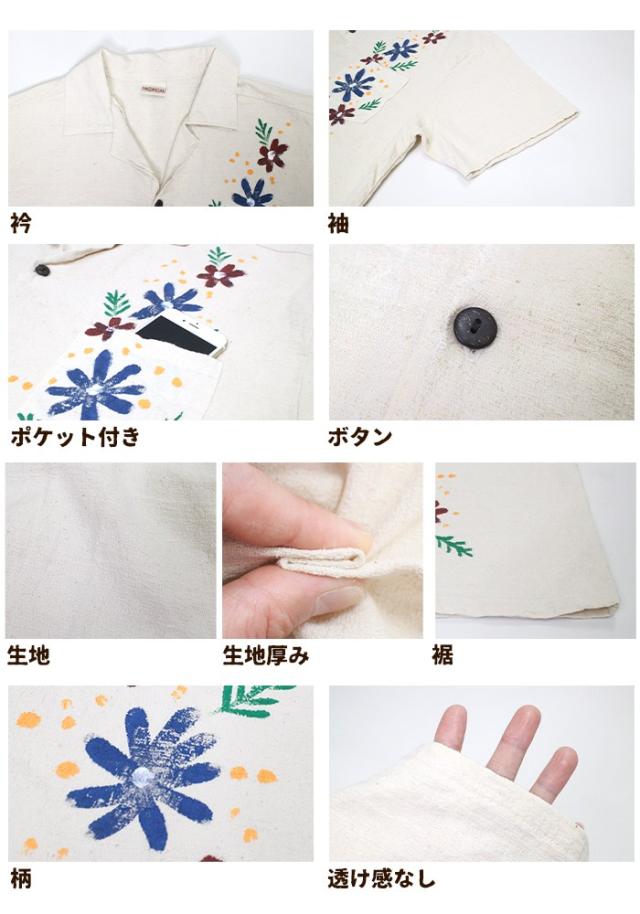 衿

袖

ポケット付き

ボタン

生地

生地厚み

裾

柄

透け感なし