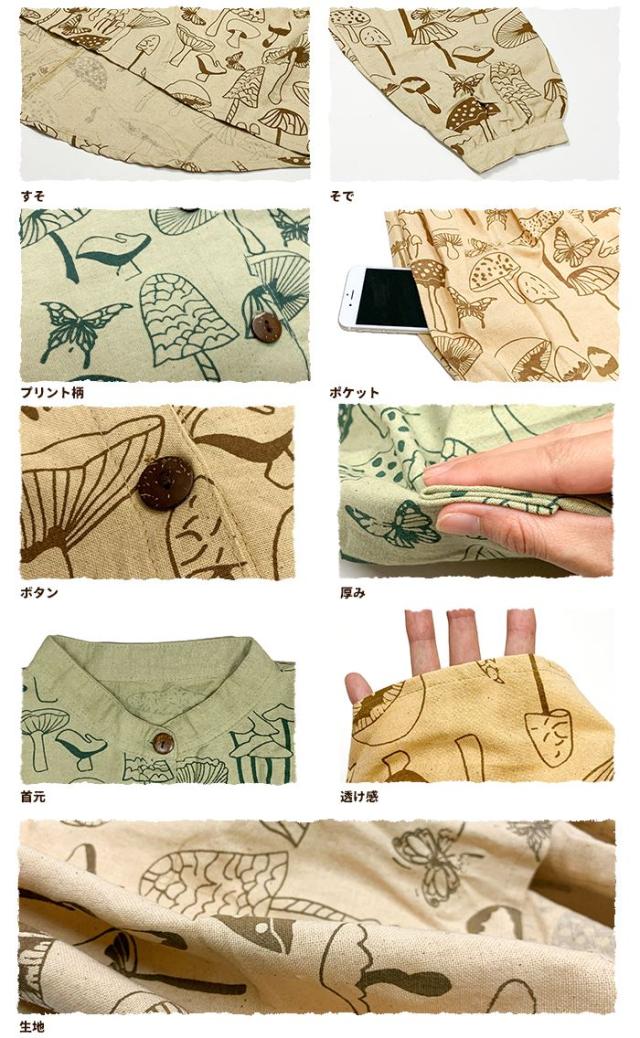 すそ

そで

プリント柄

ポケット

ボタン

厚み

首元

透け感

生地