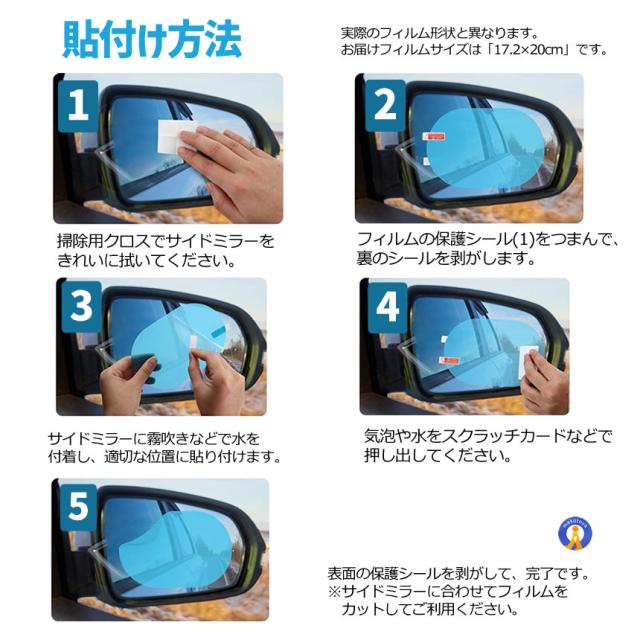 貼付け方法

実際のフィルム形状と異なります。
お届けフィルムサイズは「17.2×20cm」です。

1

掃除用クロスでサイドミラーをきれいに拭いてください。

2

フィルムの保護シール(1)をつまんで、裏のシールを剥がします。

3

サイドミラーに霧吹きなどで水を付着し、適切な位置に貼り付けます。

4

気泡や水をスクラッチカードなどで押し出してください。

5

makotoya

表面の保護シールを剥がして、完了です。
※サイドミラーに合わせてフィルムをカットしてご利用ください。