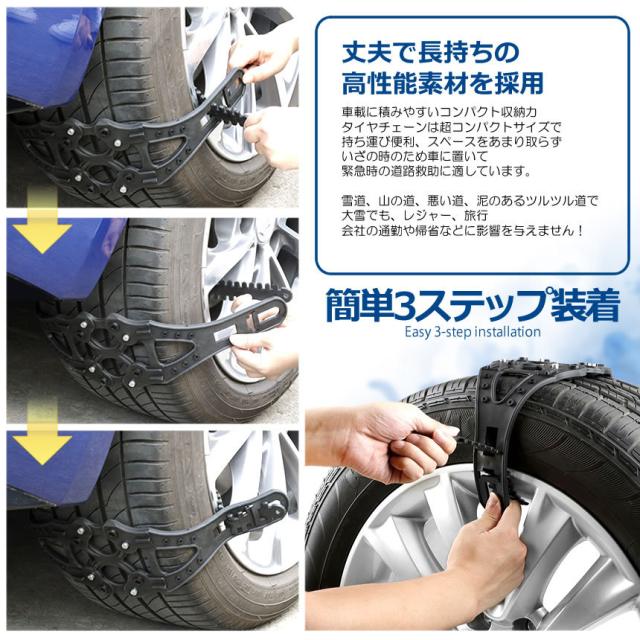 丈夫で長持ちの
高性能素材を採用

車載に積みやすいコンパクト収納力
タイヤチェーンは超コンパクトサイズで
持ち運び便利、スペースをあまり取らず
いざの時のため車に置いて
緊急時の道路救助に適しています。

雪道、山の道、悪い道、泥のあるツルツル道で
大雪でも、レジャー、旅行
会社の通勤や帰省などに影響を与えません！

簡単3ステップ装着
Easy 3-step installation