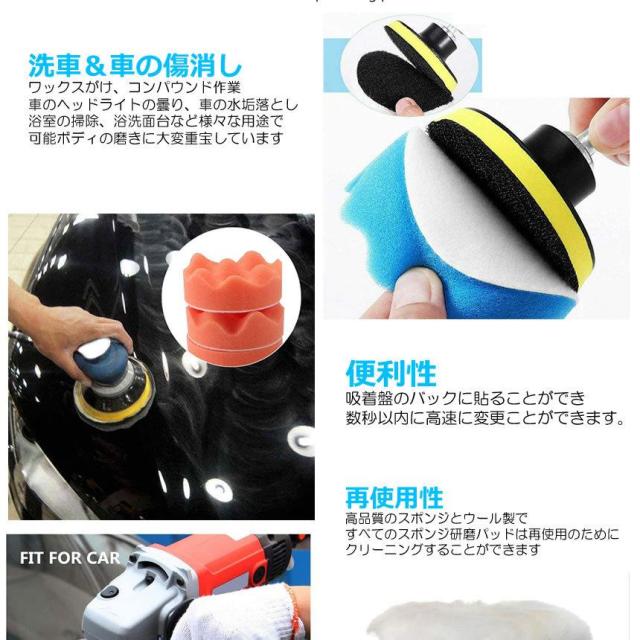 洗車＆車の傷消し
ワックスがけ、コンパウンド作業
車のヘッドライトの曇り、車の水垢落とし
浴室の掃除、浴洗面台など様々な用途で
可能ボディの磨きに大変重宝しています

便利性
吸着盤のバックに貼ることができ
数秒以内に高速に変更ことができます。

再使用性
高品質のスポンジとウール製で
すべてのスポンジ研磨パッドは再使用のために
クリーニングすることができます

FIT FOR CAR