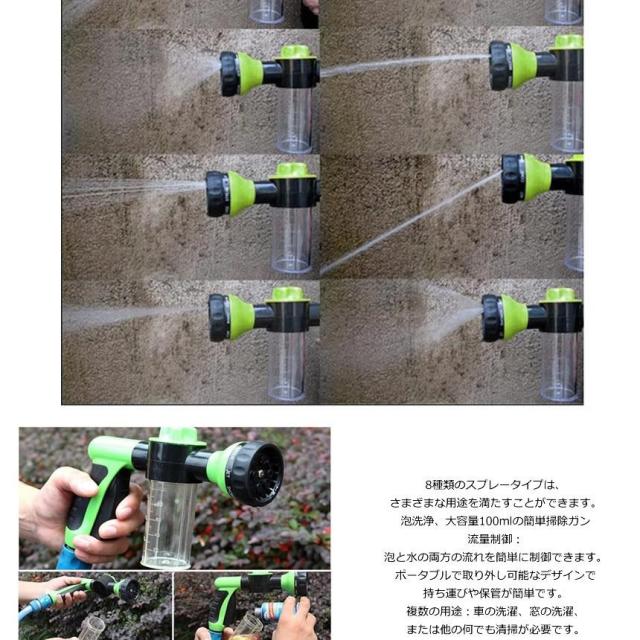 8種類のスプレータイプは、
さまざまな用途を満たすことができます。
泡洗浄、大容量100mlの簡単掃除ガン
流量制御：
泡と水の両方の流れを簡単に制御できます。
ポータブルで取り外し可能なデザインで
持ち運びや保管が簡単です。
複数の用途：車の洗濯、窓の洗濯、
または他の何でも清掃が必要です。