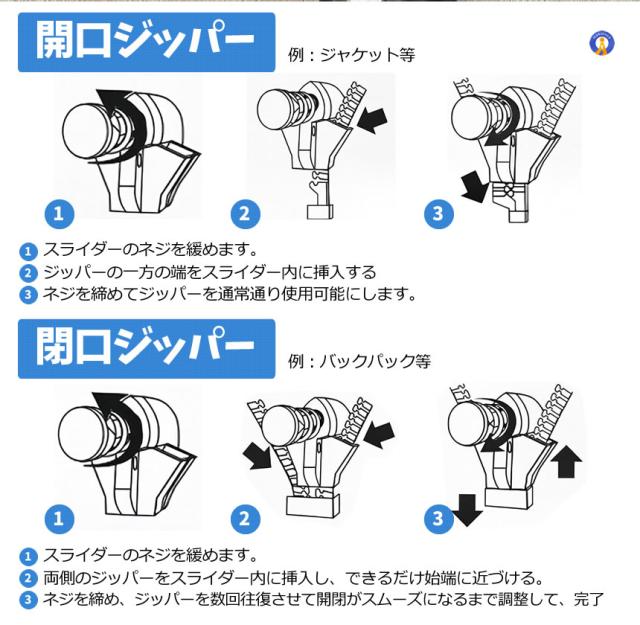 開口ジッパー

例：ジャケット等

1

2

3

1 スライダーのネジを緩めます。
2 ジッパーの一方の端をスライダー内に挿入する
3 ネジを締めてジッパーを通常通り使用可能にします。

閉口ジッパー

例：バックパック等

1

2

3

1 スライダーのネジを緩めます。
2 両側のジッパーをスライダー内に挿入し、できるだけ始端に近づける。
3 ネジを締め、ジッパーを数回往復させて開閉がスムーズになるまで調整して、完了