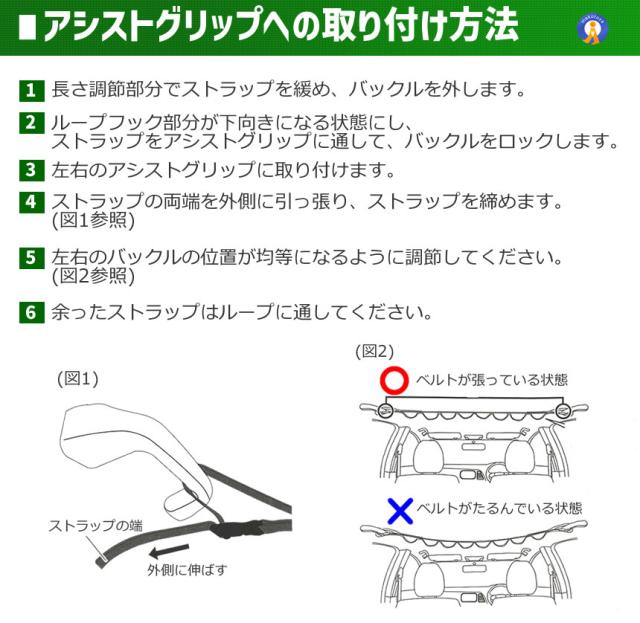 ■アシストグリップへの取り付け方法

1 長さ調節部分でストラップを緩め、バックルを外します。

2 ループフック部分が下向きになる状態にし、ストラップをアシストグリップに通して、バックルをロックします。

3 左右のアシストグリップに取り付けます。

4 ストラップの両端を外側に引っ張り、ストラップを締めます。(図1参照)

5 左右のバックルの位置が均等になるように調節してください。(図2参照)

6 余ったストラップはループに通してください。

(図1)

ストラップの端

外側に伸ばす

(図2)

○ ベルトが張っている状態

× ベルトがたるんでいる状態