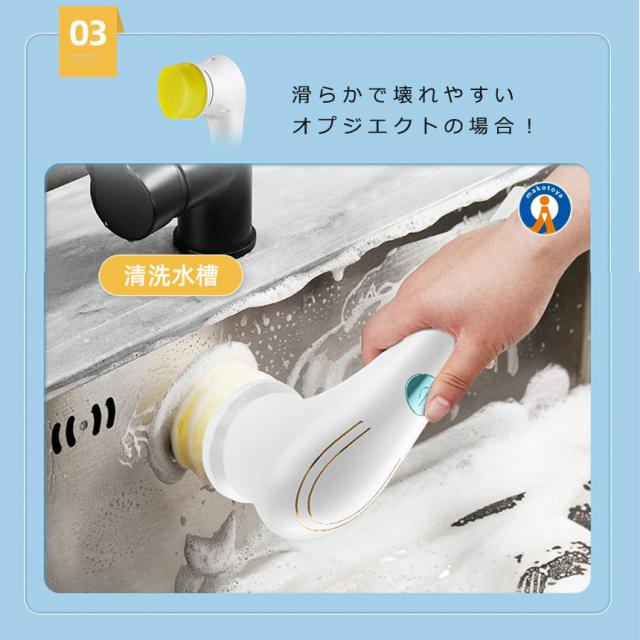 03

滑らかで壊れやすい
オプジエクトの場合！

makotoya

清洗水槽