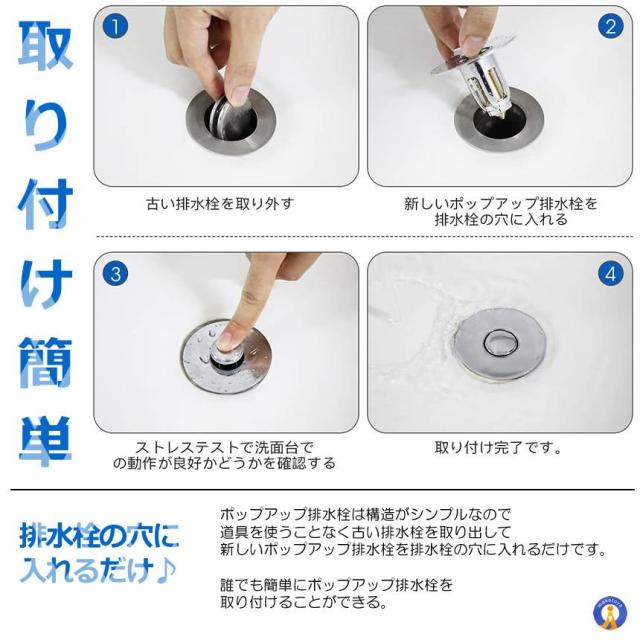 取り付け簡単

1

古い排水栓を取り外す

2

新しいポップアップ排水栓を排水栓の穴に入れる

3

ストレステストで洗面台での動作が良好かどうかを確認する

4

取り付け完了です。

排水栓の穴に入れるだけ♪

ポップアップ排水栓は構造がシンプルなので道具を使うことなく古い排水栓を取り出して新しいポップアップ排水栓を排水栓の穴に入れるだけです。

誰でも簡単にポップアップ排水栓を取り付けることができる。

makotoya