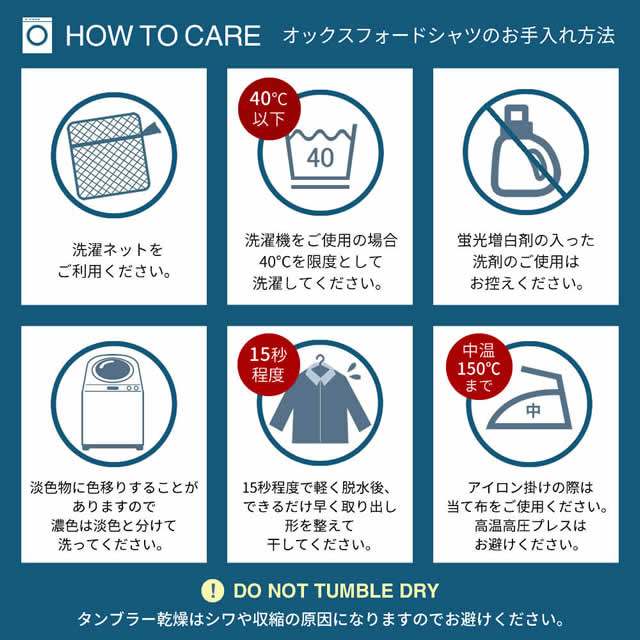 HOW TO CARE オックスフォードシャツのお手入れ方法

洗濯ネットをご利用ください。

40℃以下

40

洗濯機をご使用の場合40℃を限度として洗濯してください。

蛍光増白剤の入った洗剤のご使用はお控えください。

淡色物に色移りすることがありますので濃色は淡色と分けて洗ってください。

15秒程度

15秒程度で軽く脱水後、できるだけ早く取り出し形を整えて干してください。

中温150℃まで

中

アイロン掛けの際は当て布をご使用ください。高温高圧プレスはお避けください。

! DO NOT TUMBLE DRY

タンブラー乾燥はシワや収縮の原因になりますのでお避けください。