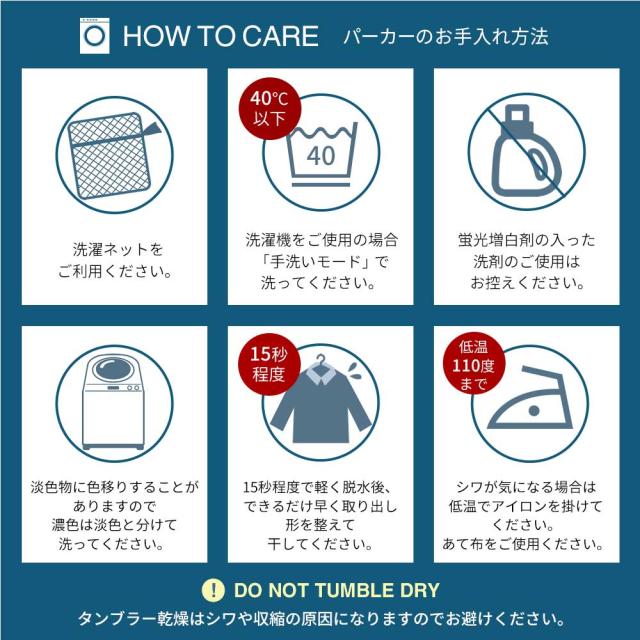 HOW TO CARE パーカーのお手入れ方法

洗濯ネットをご利用ください。

40℃以下

40

洗濯機をご使用の場合「手洗いモード」で洗ってください。

蛍光増白剤の入った洗剤のご使用はお控えください。

淡色物に色移りすることがありますので濃色は淡色と分けて洗ってください。

15秒程度

15秒程度で軽く脱水後、できるだけ早く取り出し形を整えて干してください。

低温110度まで

シワが気になる場合は低温でアイロンを掛けてください。あて布をご使用ください。

! DO NOT TUMBLE DRY

タンブラー乾燥はシワや収縮の原因になりますのでお避けください。