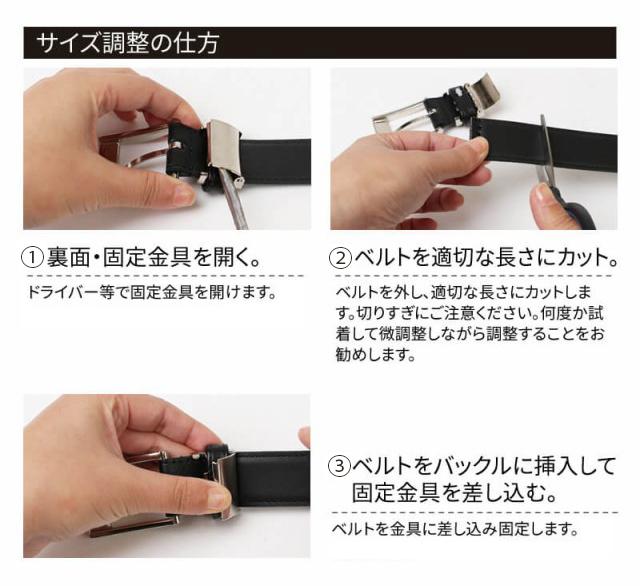 サイズ調整の仕方

①裏面・固定金具を開く。

ドライバー等で固定金具を開けます。

②ベルトを適切な長さにカット。

ベルトを外し、適切な長さにカットします。切りすぎにご注意ください。何度か試着して微調整しながら調整することをお勧めします。

③ベルトをバックルに挿入して固定金具を差し込む。

ベルトを金具に差し込み固定します。