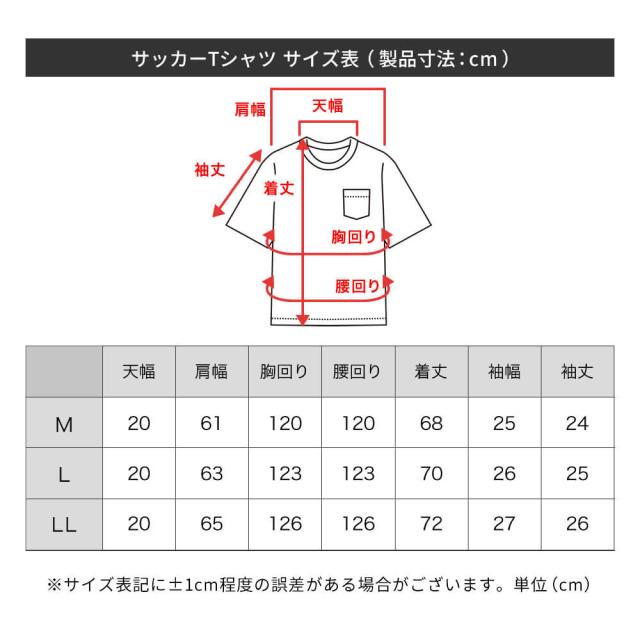 サッカーTシャツ サイズ表（製品寸法：cm）

肩幅
天幅
袖丈
着丈
胸回り
腰回り

| | 天幅 | 肩幅 | 胸回り | 腰回り | 着丈 | 袖幅 | 袖丈 |
|---|---|---|---|---|---|---|---|
| M | 20 | 61 | 120 | 120 | 68 | 25 | 24 |
| L | 20 | 63 | 123 | 123 | 70 | 26 | 25 |
| LL | 20 | 65 | 126 | 126 | 72 | 27 | 26 |

※サイズ表記に±1cm程度の誤差がある場合がございます。単位（cm）