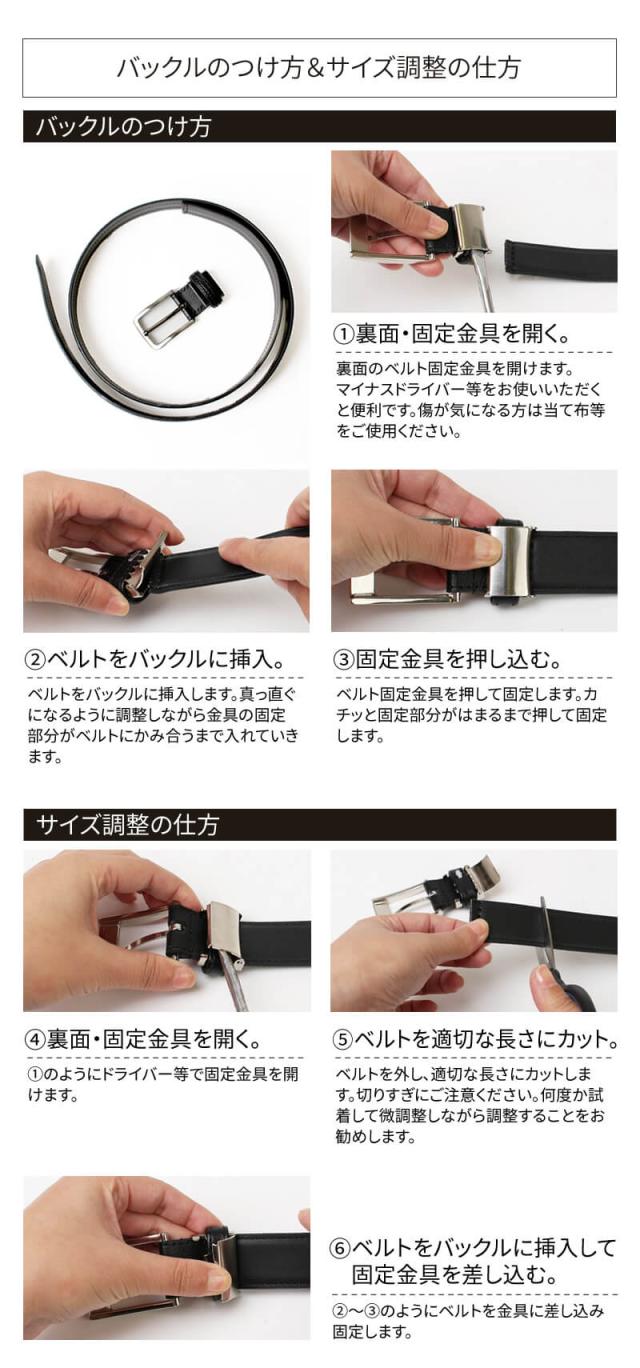 バックルのつけ方＆サイズ調整の仕方

バックルのつけ方

①裏面・固定金具を開く。

裏面のベルト固定金具を開けます。マイナスドライバー等をお使いいただくと便利です。傷が気になる方は当て布等をご使用ください。

②ベルトをバックルに挿入。

ベルトをバックルに挿入します。真っ直ぐになるように調整しながら金具の固定部分がベルトにかみ合うまで入れていきます。

③固定金具を押し込む。

ベルト固定金具を押して固定します。カチッと固定部分がはまるまで押して固定します。

サイズ調整の仕方

④裏面・固定金具を開く。

①のようにドライバー等で固定金具を開けます。

⑤ベルトを適切な長さにカット。

ベルトを外し、適切な長さにカットします。切りすぎにご注意ください。何度か試着して微調整しながら調整することをお勧めします。

⑥ベルトをバックルに挿入して固定金具を差し込む。

②〜③のようにベルトを金具に差し込み固定します。