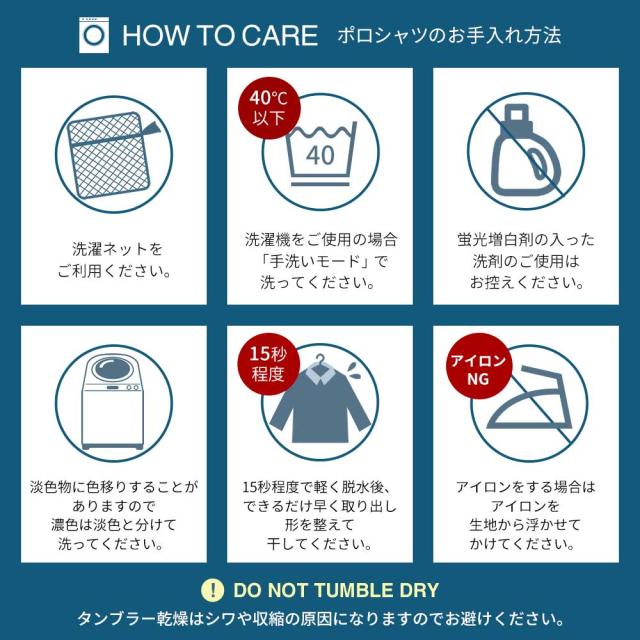 HOW TO CARE ポロシャツのお手入れ方法

洗濯ネットをご利用ください。

40℃以下

40

洗濯機をご使用の場合「手洗いモード」で洗ってください。

蛍光増白剤の入った洗剤のご使用はお控えください。

淡色物に色移りすることがありますので濃色は淡色と分けて洗ってください。

15秒程度

15秒程度で軽く脱水後、できるだけ早く取り出し形を整えて干してください。

アイロンNG

アイロンをする場合はアイロンを生地から浮かせてかけてください。

! DO NOT TUMBLE DRY

タンブラー乾燥はシワや収縮の原因になりますのでお避けください。