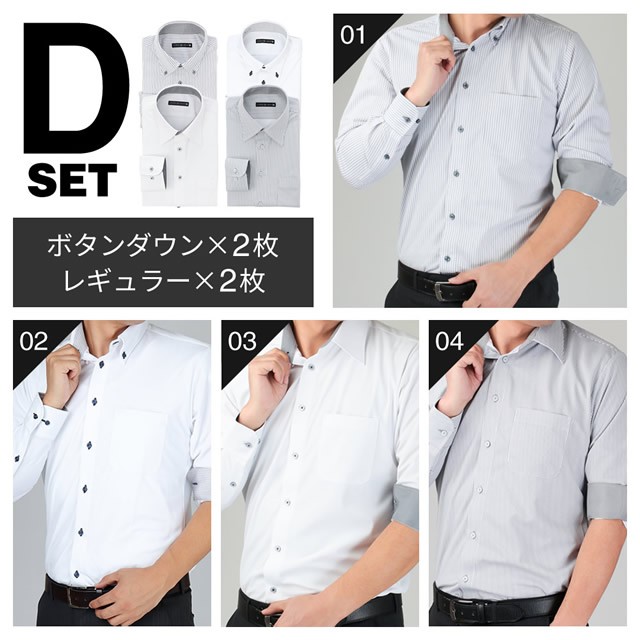 D
SET

ボタンダウン×2枚
レギュラー×2枚

01

02

03

04