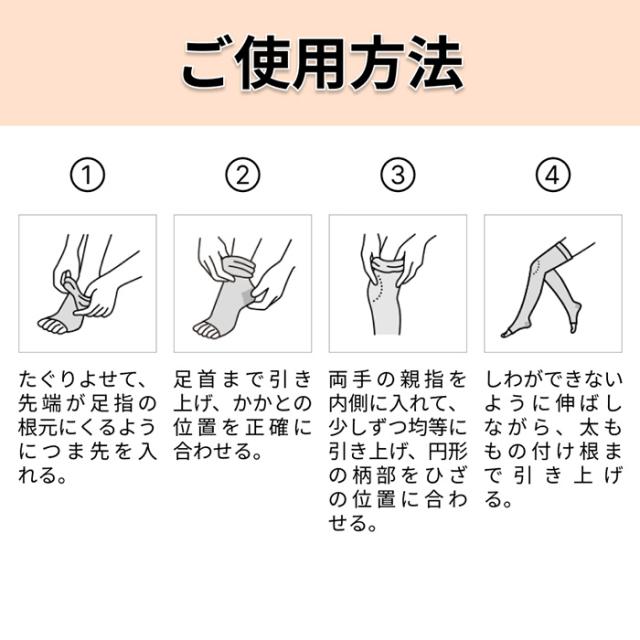 ご使用方法

①

たぐりよせて、先端が足指の根元にくるようにつま先を入れる。

②

足首まで引き上げ、かかとの位置を正確に合わせる。

③

両手の親指を内側に入れて、少しずつ均等に引き上げ、円形の柄部をひざの位置に合わせる。

④

しわができないように伸ばしながら、太ももの付け根まで引き上げる。