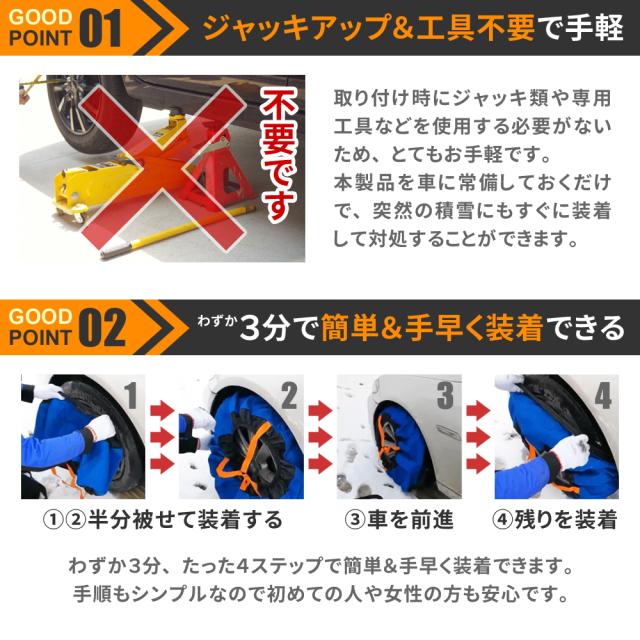 GOOD POINT 01

ジャッキアップ&工具不要で手軽

不要です

取り付け時にジャッキ類や専用工具などを使用する必要がないため、とてもお手軽です。
本製品を車に常備しておくだけで、突然の積雪にもすぐに装着して対処することができます。

GOOD POINT 02

わずか3分で簡単&手早く装着できる

1

2

3

4

①②半分被せて装着する

③車を前進

④残りを装着

わずか3分、たった4ステップで簡単&手早く装着できます。
手順もシンプルなので初めての人や女性の方も安心です。